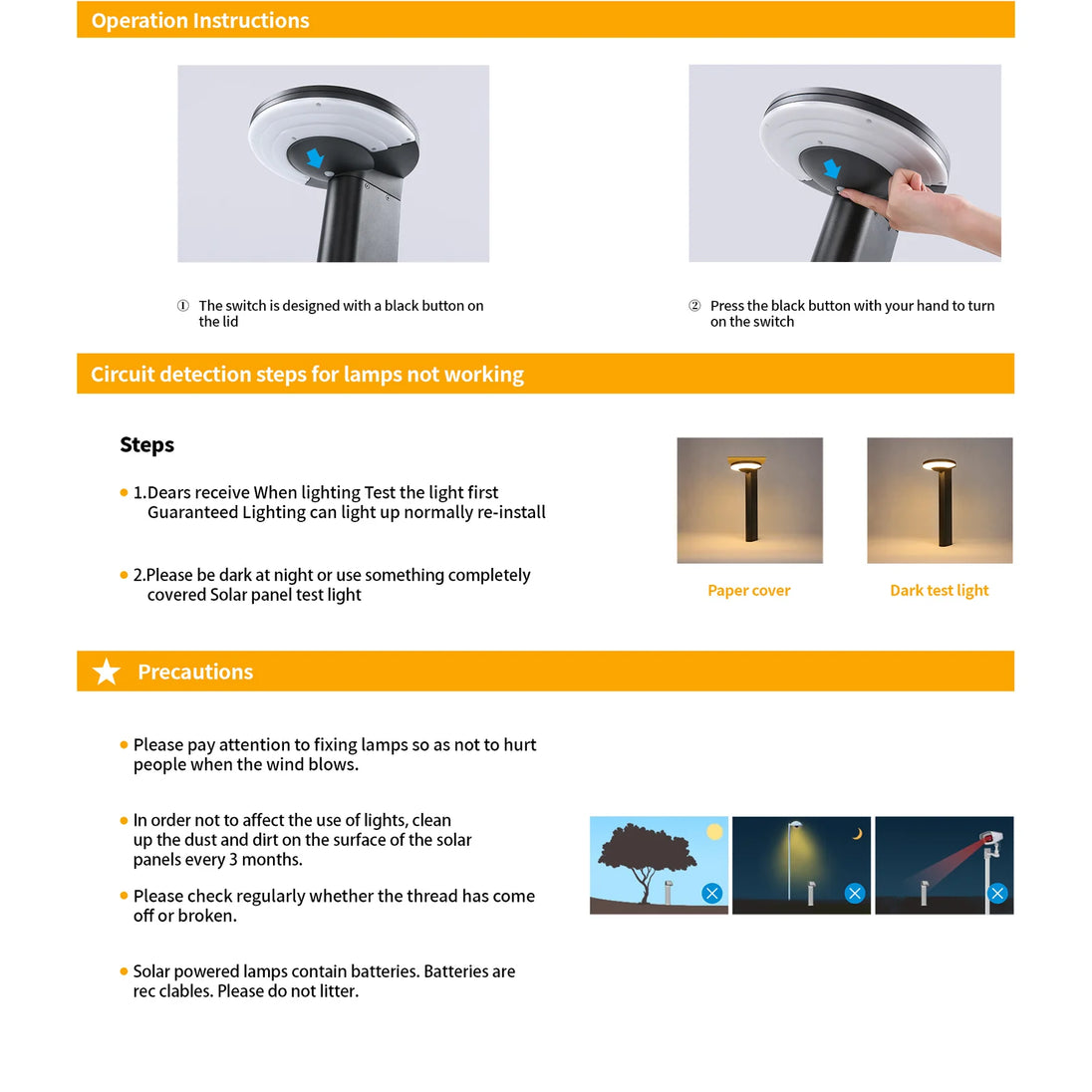 Operation Instructions

① The switch is designed with a black button on the lid

② Press the black button with your hand to turn on the switch

Circuit detection steps for lamps not working

Steps

1.Dears receive When lighting Test the light first Guaranteed Lighting can light up normally re-install

2.Please be dark at night or use something completely covered Solar panel test light

Paper cover

Dark test light

Precautions

Please pay attention to fixing lamps so as not to hurt people when the wind blows.

In order not to affect the use of lights, clean up the dust and dirt on the surface of the solar panels every 3 months.

Please check regularly whether the thread has come off or broken.

Solar powered lamps contain batteries. Batteries are rec clables. Please do not litter.