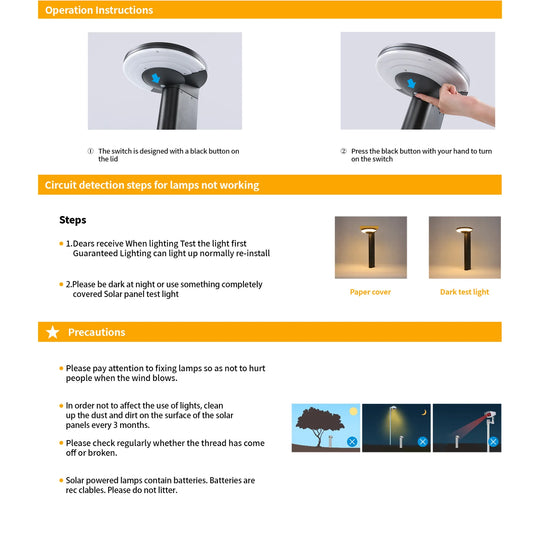 Operation Instructions

① The switch is designed with a black button on the lid

② Press the black button with your hand to turn on the switch

Circuit detection steps for lamps not working

Steps

• 1.Dears receive When lighting Test the light first Guaranteed Lighting can light up normally re-install

• 2.Please be dark at night or use something completely covered Solar panel test light

Paper cover

Dark test light

Precautions

• Please pay attention to fixing lamps so as not to hurt people when the wind blows.

• In order not to affect the use of lights, clean up the dust and dirt on the surface of the solar panels every 3 months.

• Please check regularly whether the thread has come off or broken.

• Solar powered lamps contain batteries. Batteries are rec clables. Please do not litter.